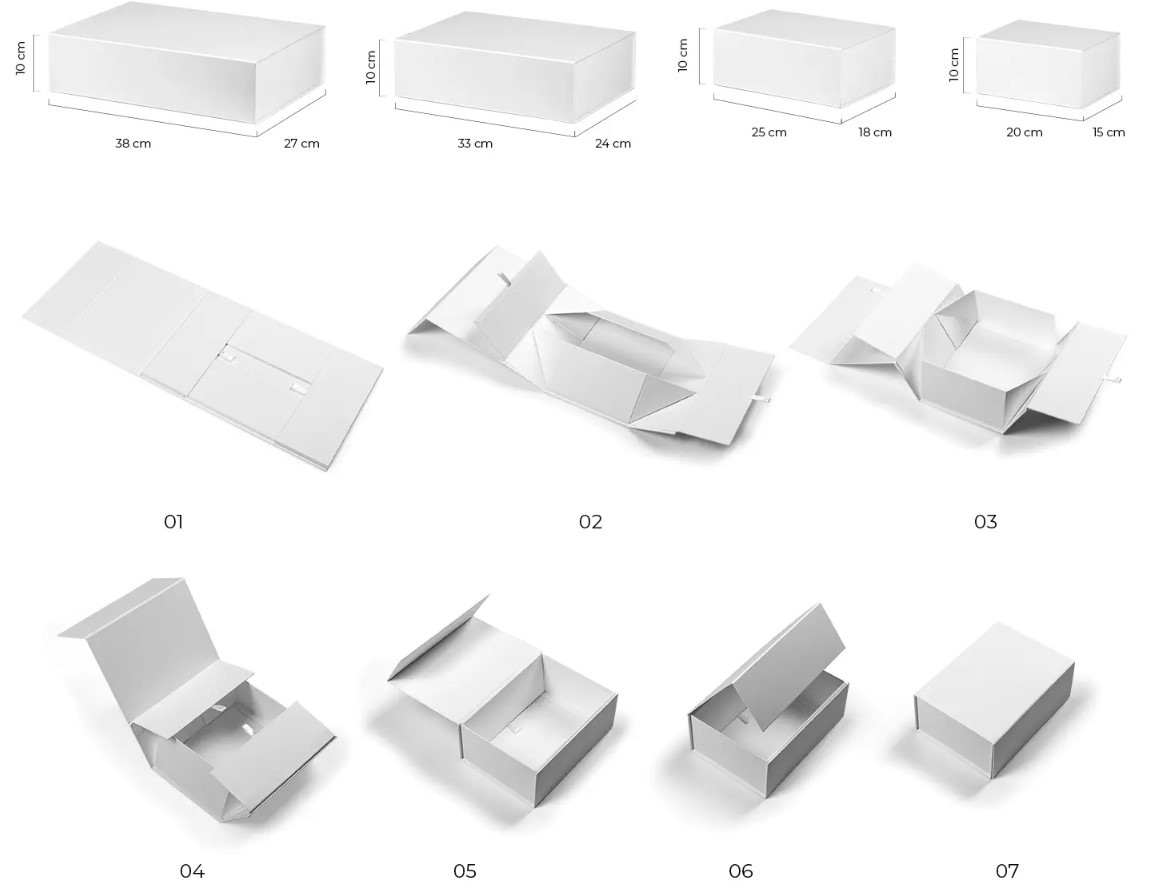 10 cm
38 cm
27 cm

10 cm
33 cm
24 cm

10 cm
25 cm
18 cm

10 cm
20 cm
15 cm

01

02

03

04

05

06

07